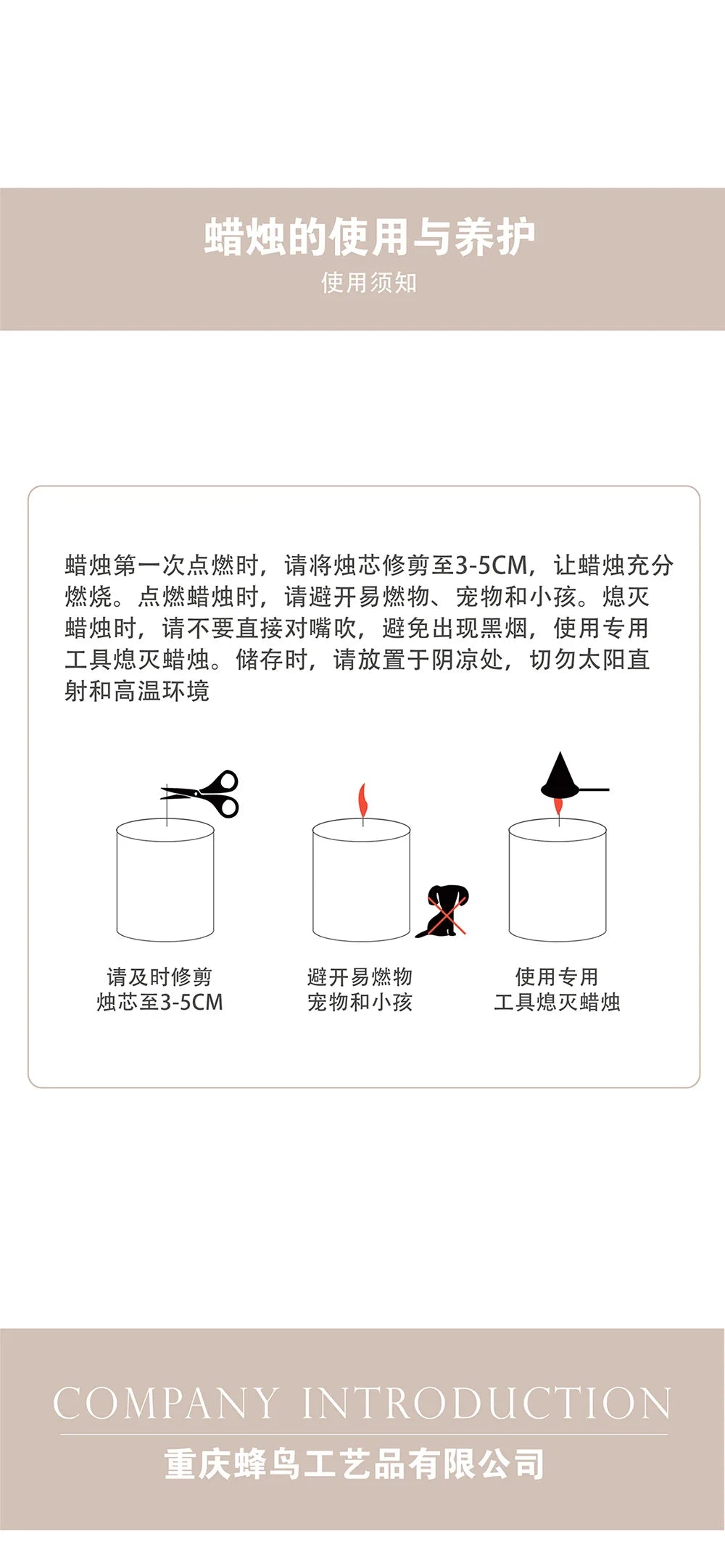 蜡烛的使用与养护
使用须知

蜡烛第一次点燃时，请将烛芯修剪至3-5CM，让蜡烛充分燃烧。点燃蜡烛时，请避开易燃物、宠物和小孩。熄灭蜡烛时，请不要直接对嘴吹，避免出现黑烟，使用专用工具熄灭蜡烛。储存时，请放置于阴凉处，切勿太阳直射和高温环境

请及时修剪
烛芯至3-5CM

避开易燃物
宠物和小孩

使用专用
工具熄灭蜡烛

COMPANY INTRODUCTION
重庆蜂鸟工艺品有限公司