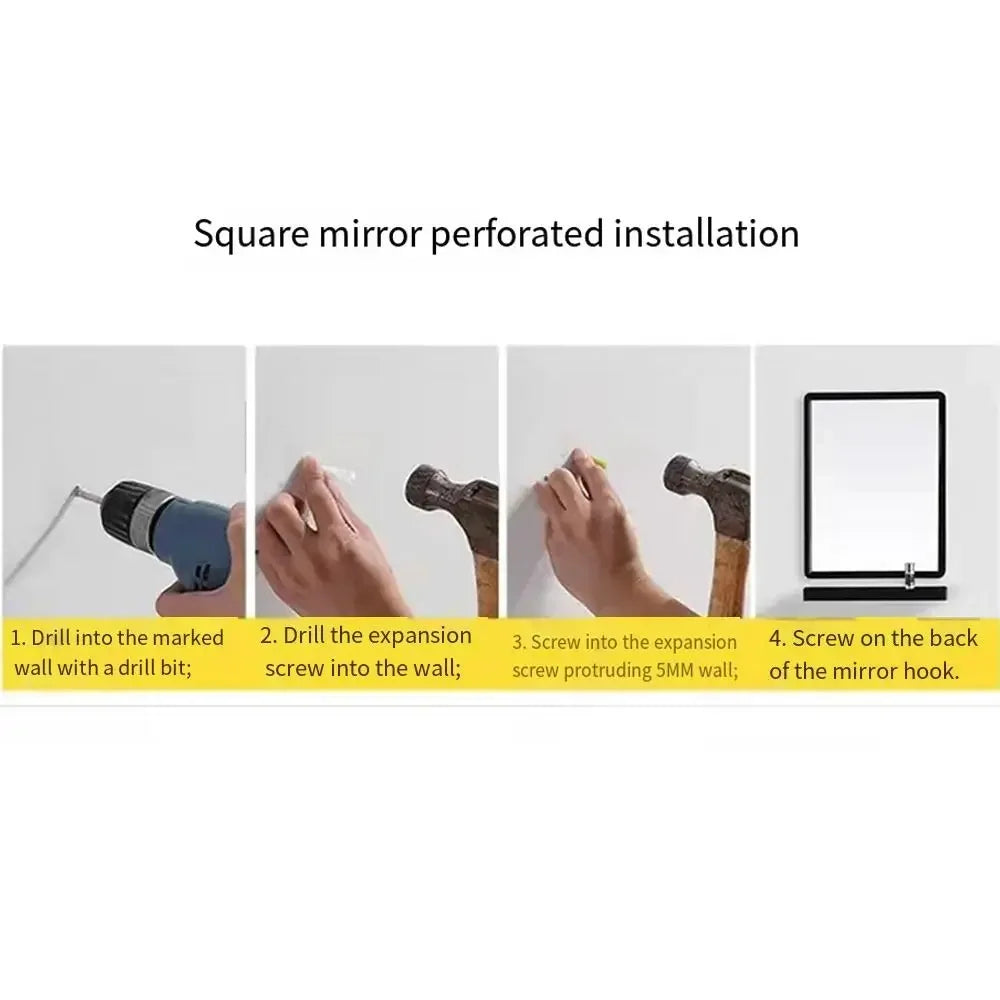 Square mirror perforated installation

1. Drill into the marked wall with a drill bit;

2. Drill the expansion screw into the wall;

3. Screw into the expansion screw protruding 5MM wall;

4. Screw on the back of the mirror hook.